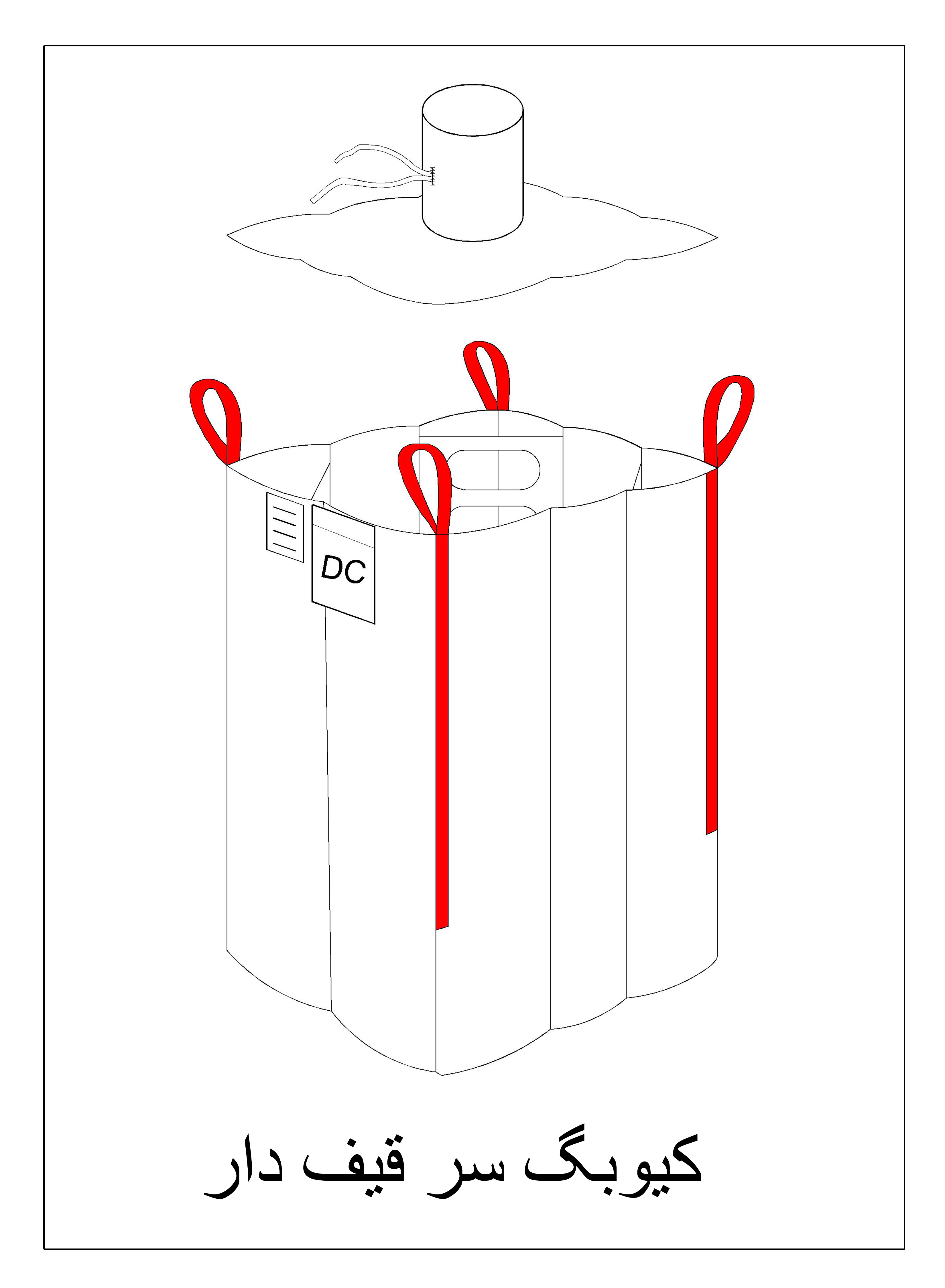 DC

کیوبگ سر قیف دار